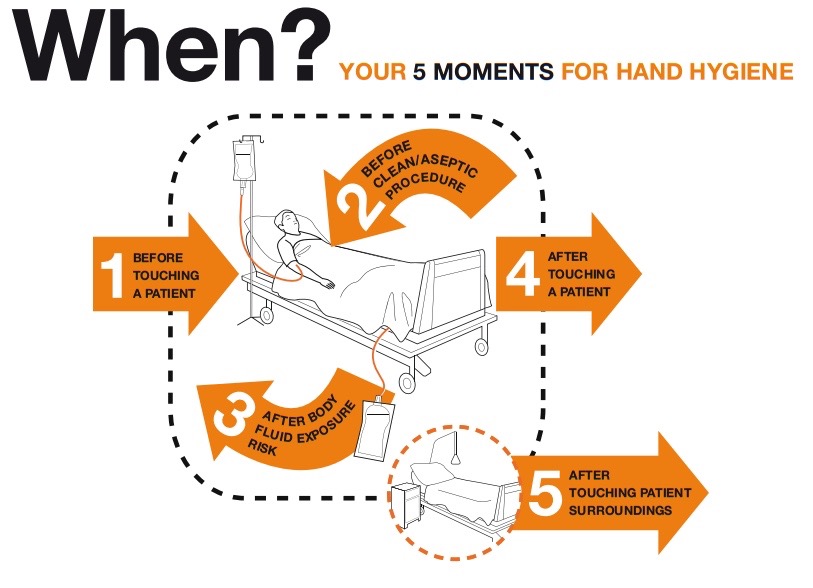 When? YOUR 5 MOMENTS FOR HAND HYGIENE

1 BEFORE TOUCHING A PATIENT

2 BEFORE CLEAN/ASEPTIC PROCEDURE

3 AFTER BODY FLUID EXPOSURE RISK

4 AFTER TOUCHING A PATIENT

5 AFTER TOUCHING PATIENT SURROUNDINGS