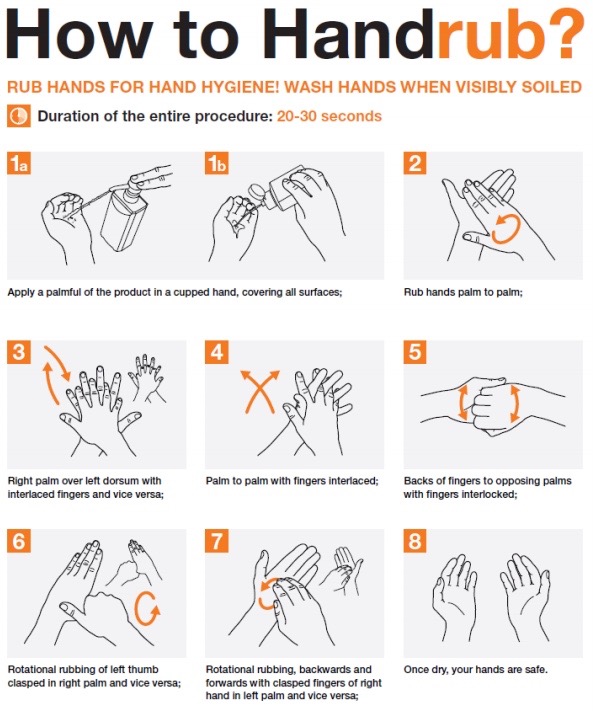 How to Handrub?

RUB HANDS FOR HAND HYGIENE! WASH HANDS WHEN VISIBLY SOILED

Duration of the entire procedure: 20-30 seconds

1a

1b

Apply a palmful of the product in a cupped hand, covering all surfaces;

2

Rub hands palm to palm;

3

Right palm over left dorsum with interlaced fingers and vice versa;

4

Palm to palm with fingers interlaced;

5

Backs of fingers to opposing palms with fingers interlocked;

6

Rotational rubbing of left thumb clasped in right palm and vice versa;

7

Rotational rubbing, backwards and forwards with clasped fingers of right hand in left palm and vice versa;

8

Once dry, your hands are safe.