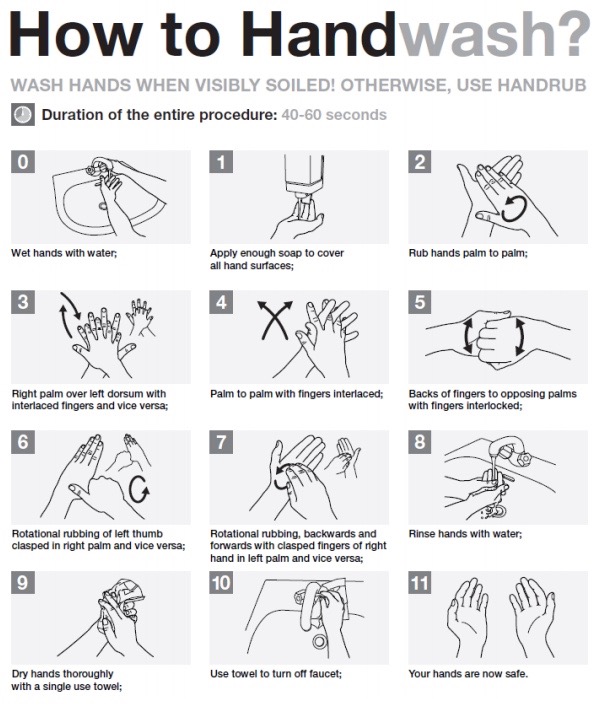 How to Handwash?

WASH HANDS WHEN VISIBLY SOILED! OTHERWISE, USE HANDRUB

Duration of the entire procedure: 40-60 seconds

0
Wet hands with water;

1
Apply enough soap to cover all hand surfaces;

2
Rub hands palm to palm;

3
Right palm over left dorsum with interlaced fingers and vice versa;

4
Palm to palm with fingers interlaced;

5
Backs of fingers to opposing palms with fingers interlocked;

6
Rotational rubbing of left thumb clasped in right palm and vice versa;

7
Rotational rubbing, backwards and forwards with clasped fingers of right hand in left palm and vice versa;

8
Rinse hands with water;

9
Dry hands thoroughly with a single use towel;

10
Use towel to turn off faucet;

11
Your hands are now safe.